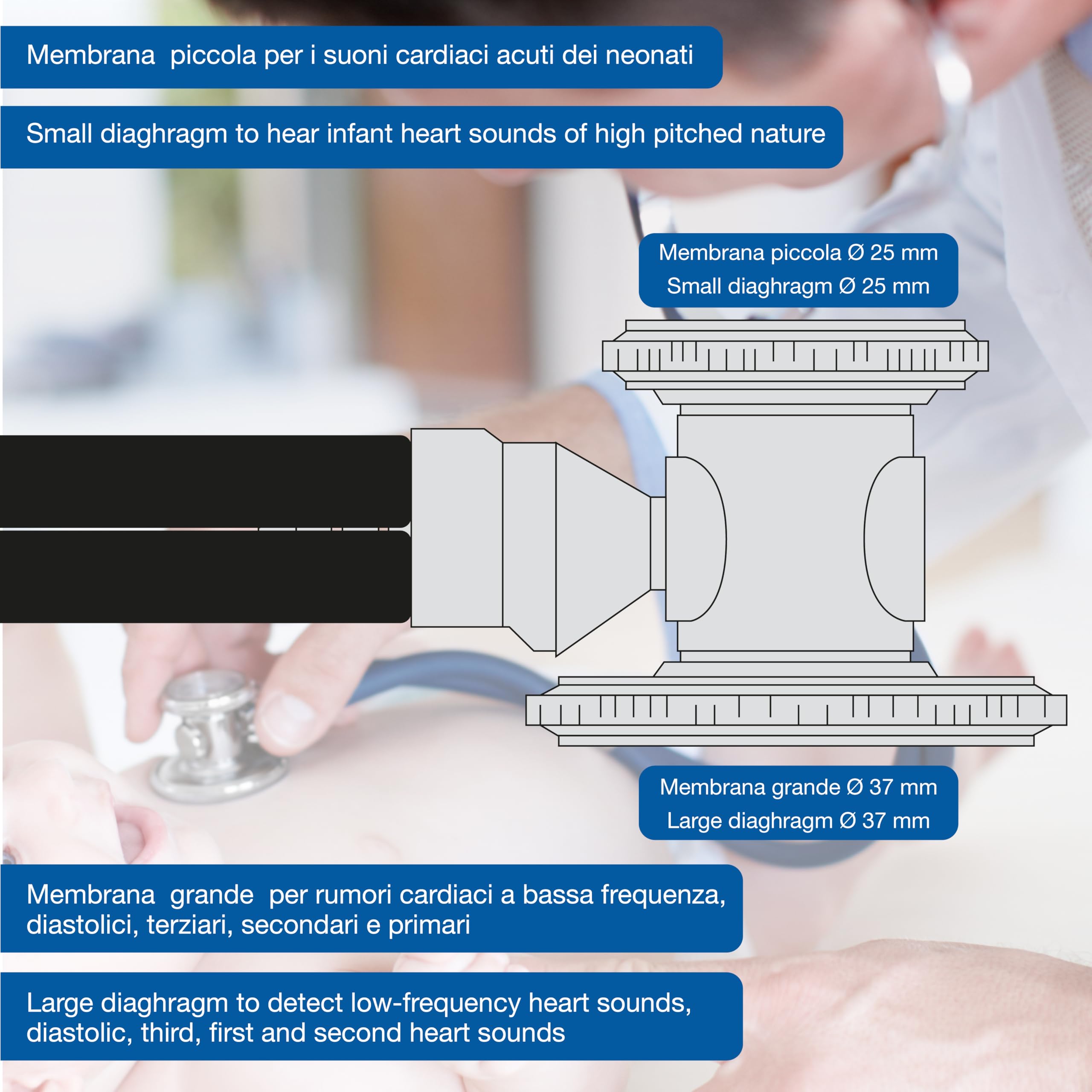 Membrana  piccola per i suoni cardiaci acuti dei neonati

Small diaghragm to hear infant heart sounds of high pitched nature

Membrana piccola Ø 25 mm
Small diaghragm Ø 25 mm

Membrana grande Ø 37 mm
Large diaghragm Ø 37 mm

Membrana  grande  per rumori cardiaci a bassa frequenza, diastolici, terziari, secondari e primari

Large diaghragm to detect low-frequency heart sounds, diastolic, third, first and second heart sounds